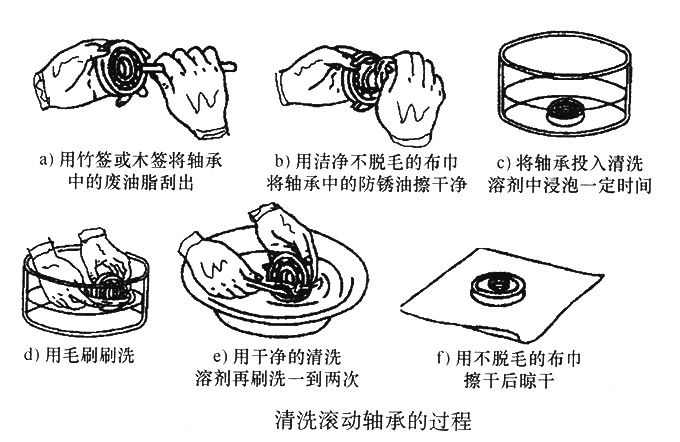 a) 用竹签或木签将轴承中的废油脂刮出

b) 用洁净不脱毛的布巾将轴承中的防锈油擦干净

c) 将轴承投入清洗溶剂中浸泡一定时间

d) 用毛刷刷洗

e) 用干净的清洗溶剂再刷洗一到两次

f) 用不脱毛的布巾擦干后晾干

清洗滚动轴承的过程